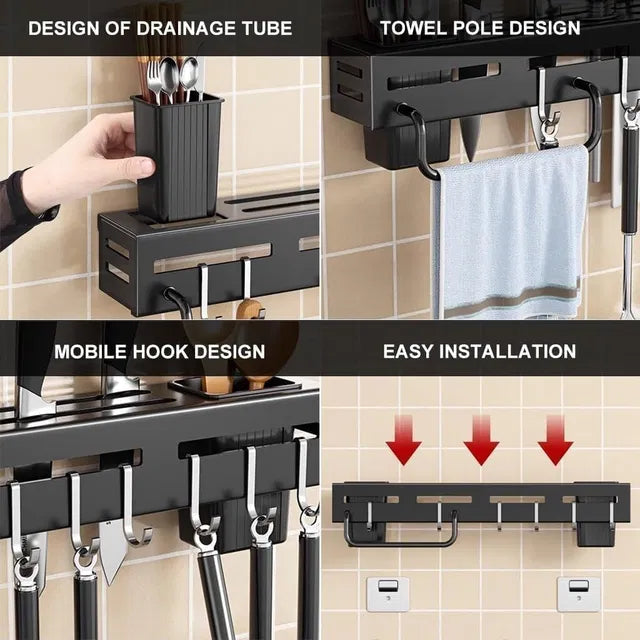 DESIGN OF DRAINAGE TUBE

TOWEL POLE DESIGN

MOBILE HOOK DESIGN

EASY INSTALLATION