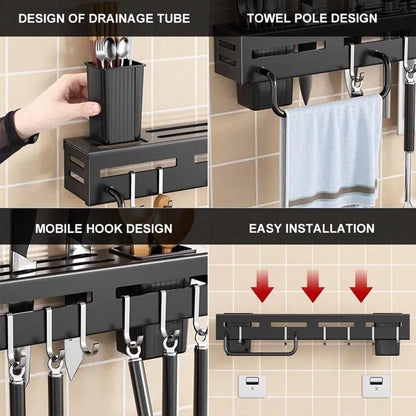 DESIGN OF DRAINAGE TUBE

TOWEL POLE DESIGN

MOBILE HOOK DESIGN

EASY INSTALLATION